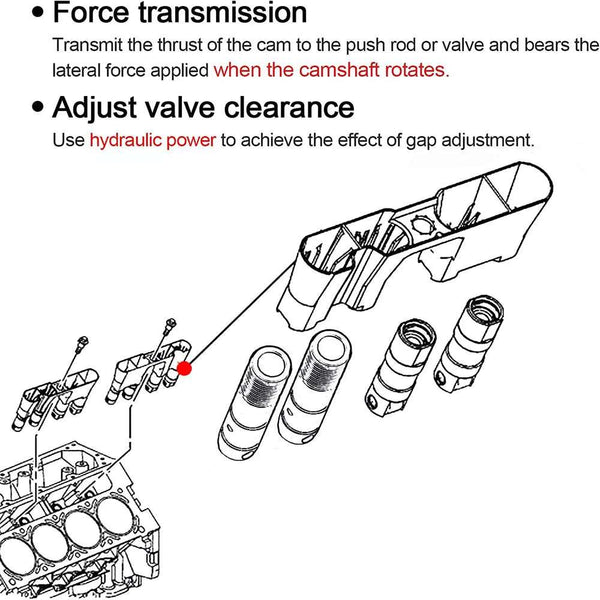 • Force transmission
Transmit the thrust of the cam to the push rod or valve and bears the lateral force applied when the camshaft rotates.

• Adjust valve clearance
Use hydraulic power to achieve the effect of gap adjustment.